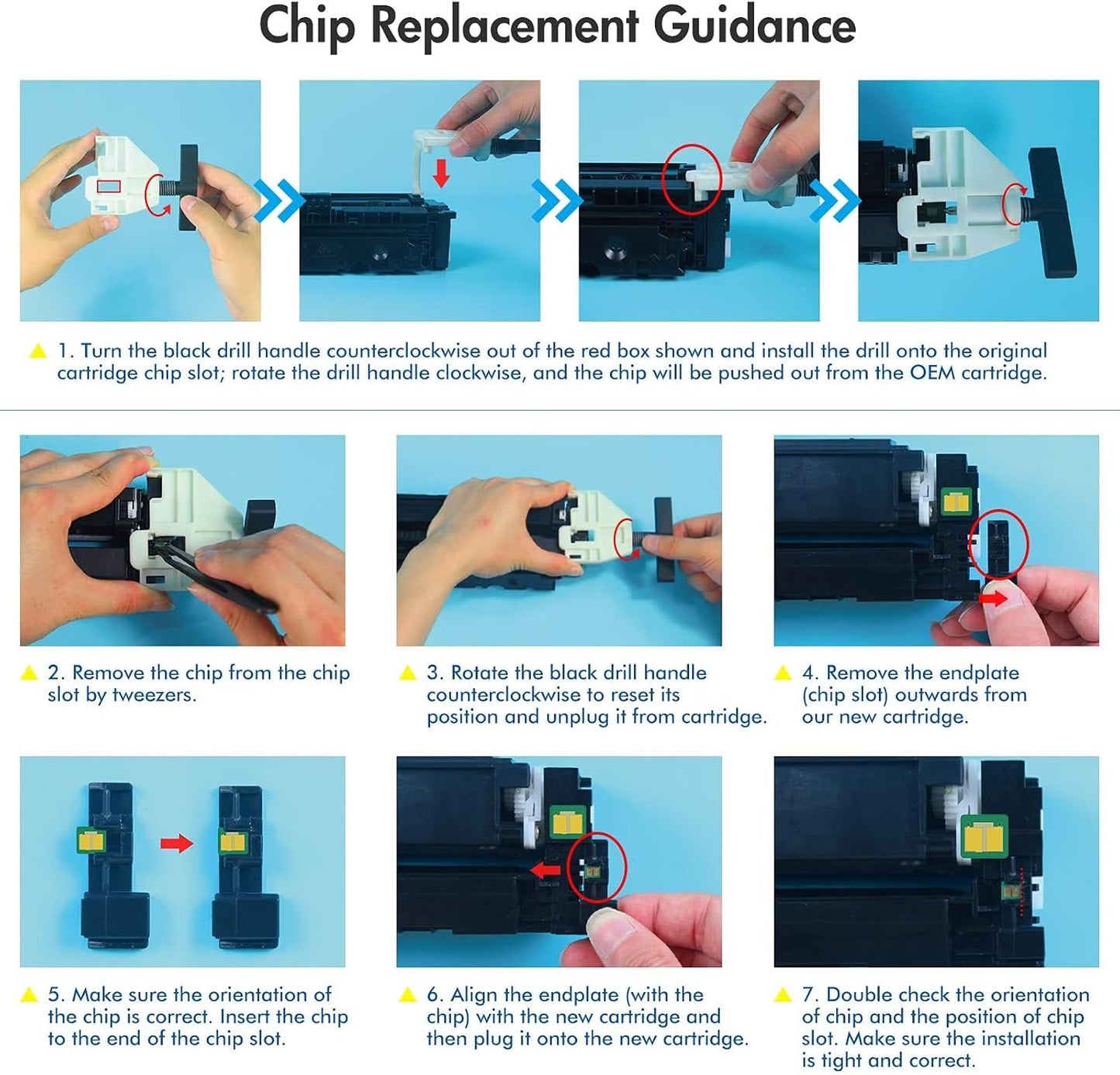 Chip Replacement Guidance

1. Turn the black drill handle counterclockwise out of the red box shown and install the drill onto the original cartridge chip slot; rotate the drill handle clockwise, and the chip will be pushed out from the OEM cartridge.

2. Remove the chip from the chip slot by tweezers.

3. Rotate the black drill handle counterclockwise to reset its position and unplug it from cartridge.

4. Remove the endplate (chip slot) outwards from our new cartridge.

5. Make sure the orientation of the chip is correct. Insert the chip to the end of the chip slot.

6. Align the endplate (with the chip) with the new cartridge and then plug it onto the new cartridge.

7. Double check the orientation of chip and the position of chip slot. Make sure the installation is tight and correct.