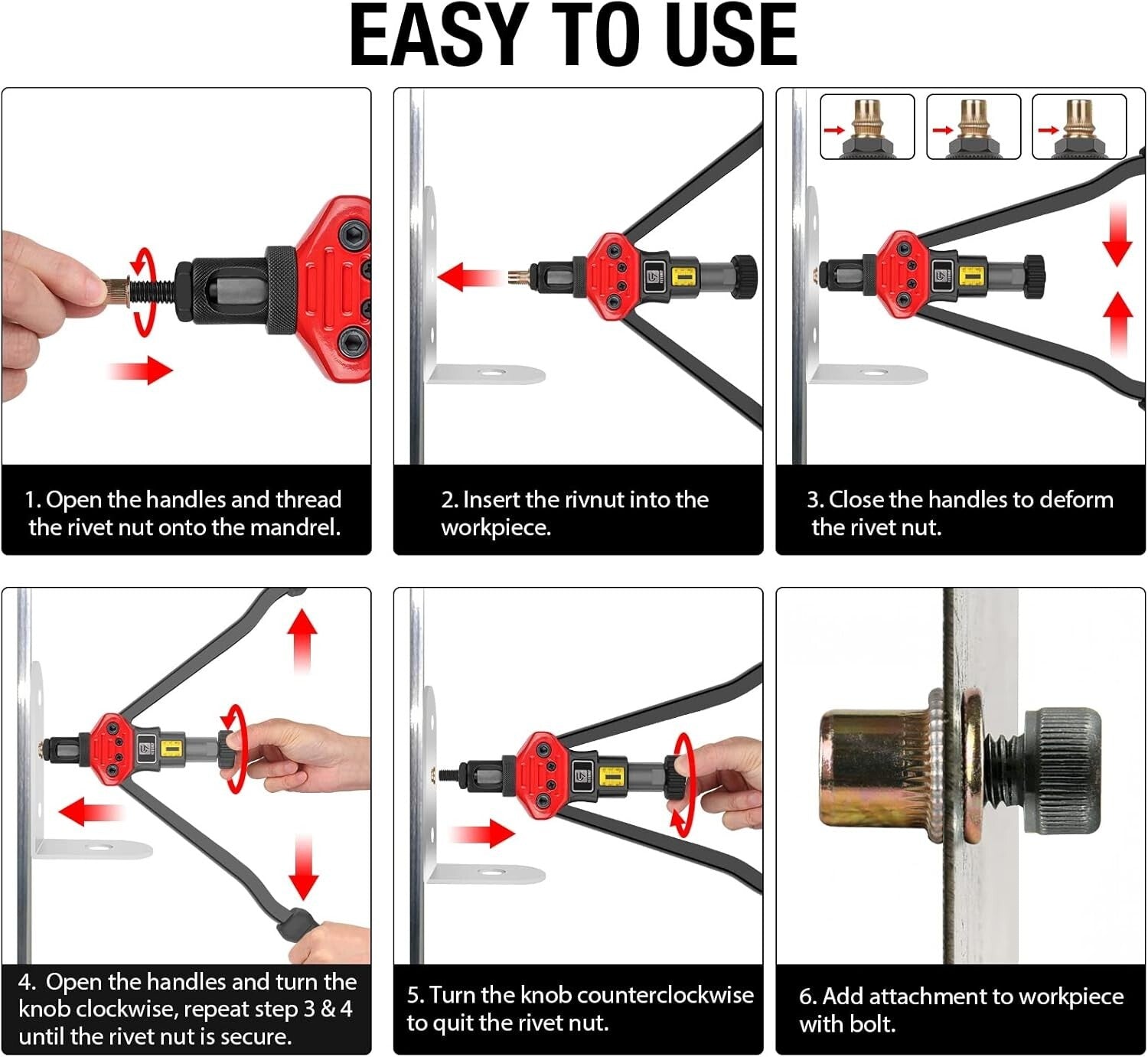 EASY TO USE

1. Open the handles and thread the rivet nut onto the mandrel.

2. Insert the rivnut into the workpiece.

3. Close the handles to deform the rivet nut.

4. Open the handles and turn the knob clockwise, repeat step 3 & 4 until the rivet nut is secure.

5. Turn the knob counterclockwise to quit the rivet nut.

6. Add attachment to workpiece with bolt.