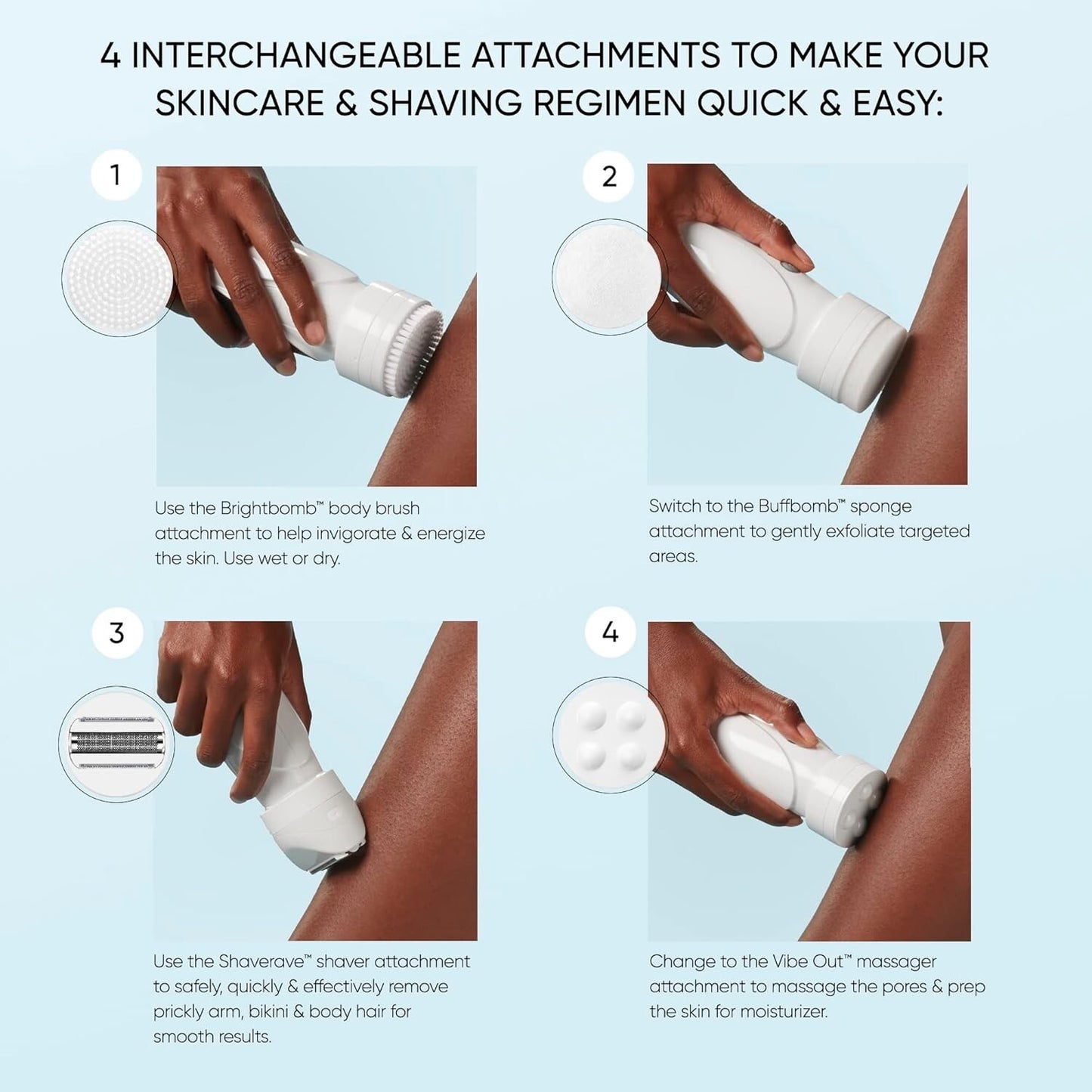 4 INTERCHANGEABLE ATTACHMENTS TO MAKE YOUR SKINCARE & SHAVING REGIMEN QUICK & EASY:

1

Use the Brightbomb™ body brush attachment to help invigorate & energize the skin. Use wet or dry.

2

Switch to the Buffbomb™ sponge attachment to gently exfoliate targeted areas.

3

Use the Shaverave™ shaver attachment to safely, quickly & effectively remove prickly arm, bikini & body hair for smooth results.

4

Change to the Vibe Out™ massager attachment to massage the pores & prep the skin for moisturizer.